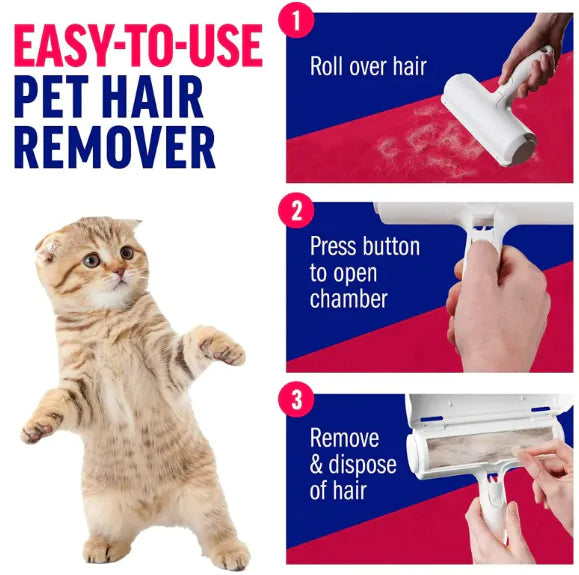 EASY-TO-USE
PET HAIR
REMOVER

1
Roll over hair

2
Press button to open chamber

3
Remove & dispose of hair